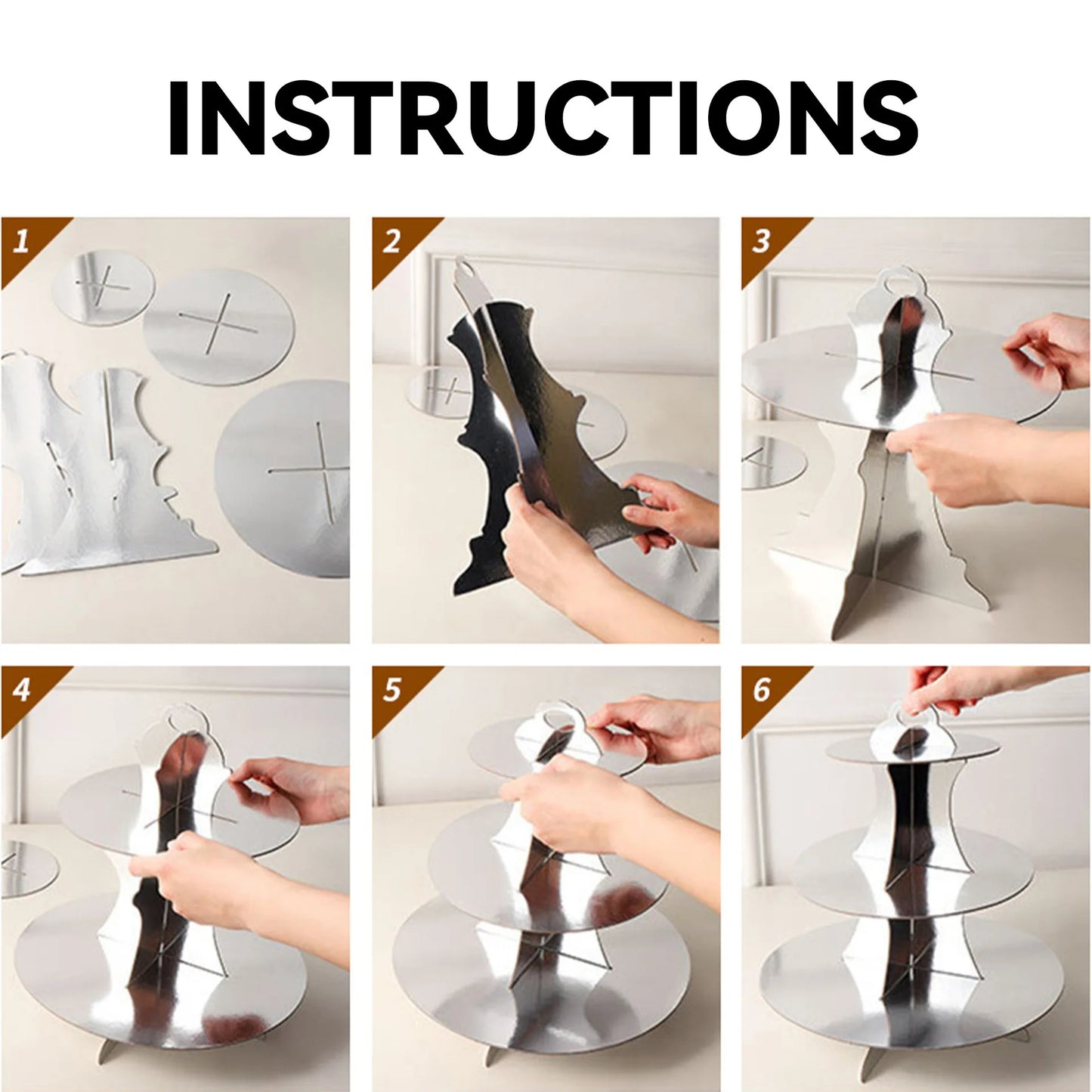 INSTRUCTIONS

1

2

3

4

5

6